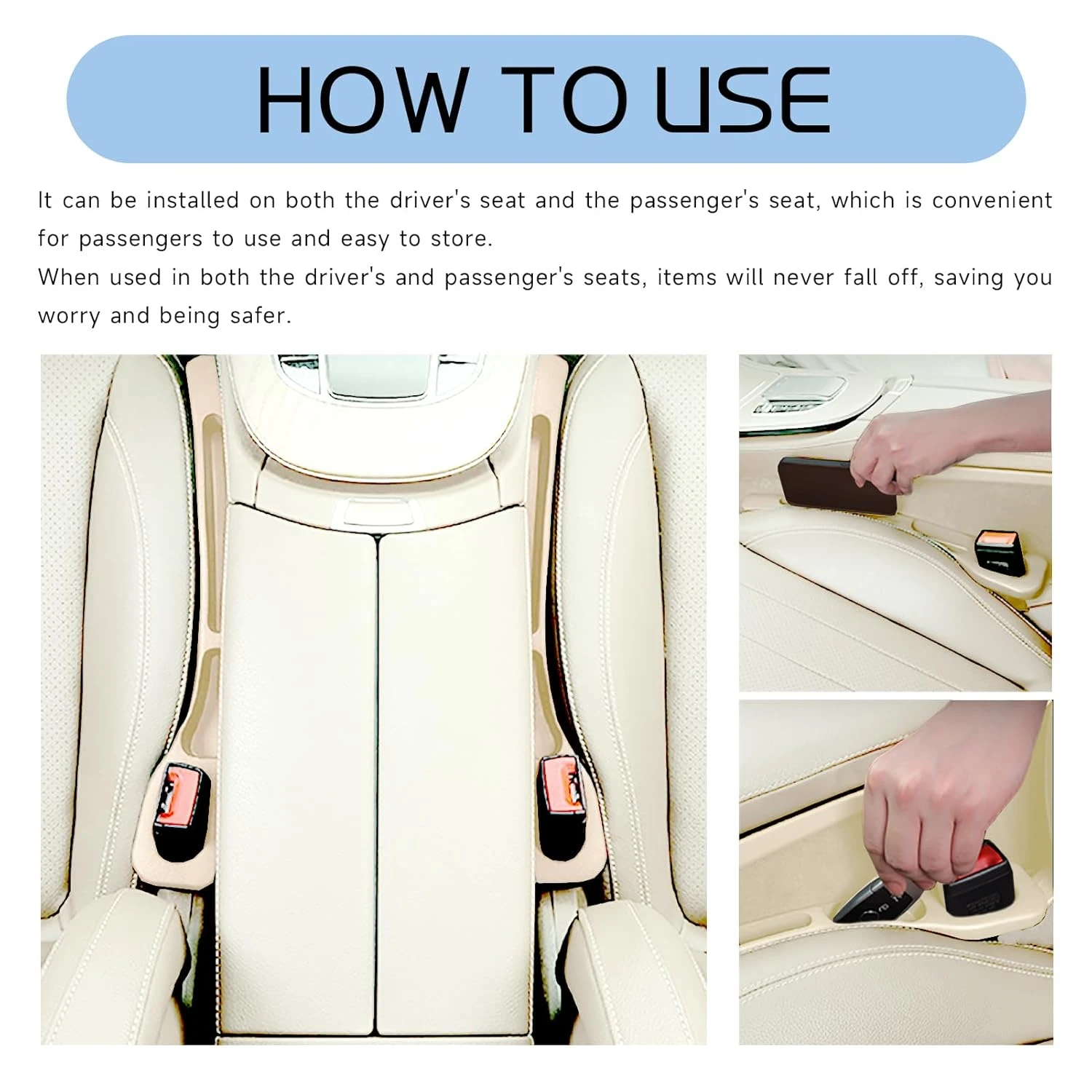 HOW TO USE

It can be installed on both the driver's seat and the passenger's seat, which is convenient for passengers to use and easy to store.
When used in both the driver's and passenger's seats, items will never fall off, saving you worry and being safer.