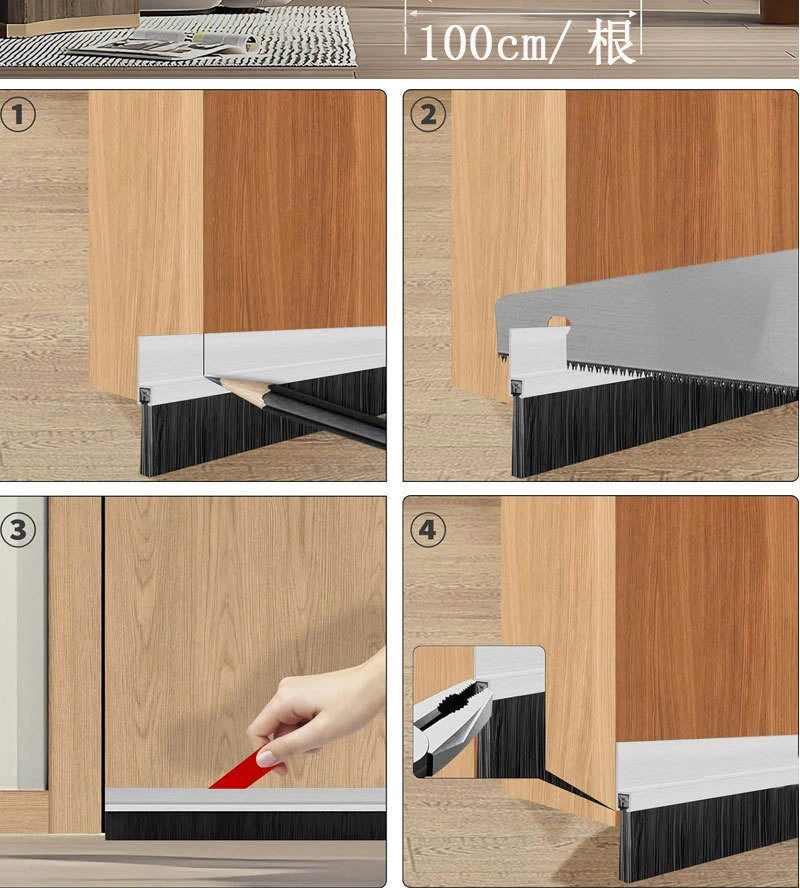 100cm/ 根

①

②

③

④