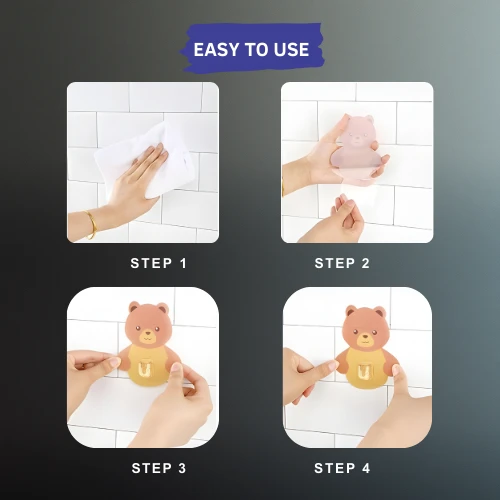 EASY TO USE

STEP 1

STEP 2

STEP 3

STEP 4