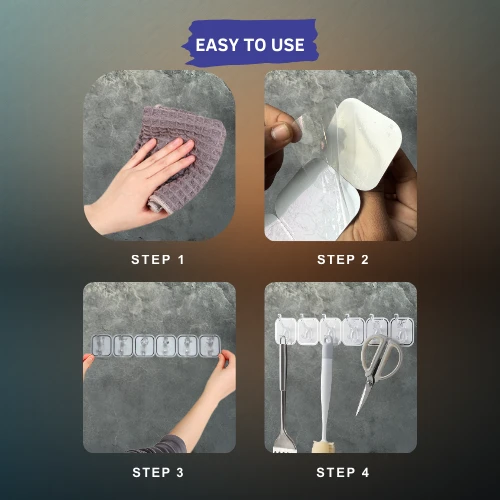 EASY TO USE

STEP 1

STEP 2

STEP 3

STEP 4