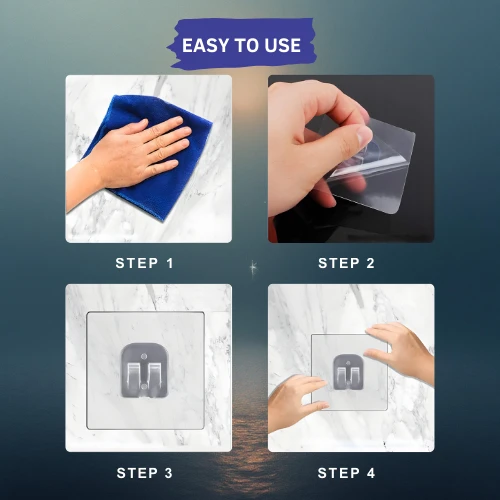 EASY TO USE

STEP 1

STEP 2

STEP 3

STEP 4