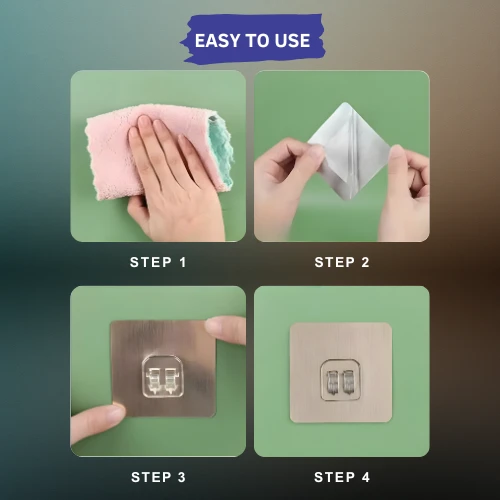 EASY TO USE

STEP 1

STEP 2

STEP 3

STEP 4