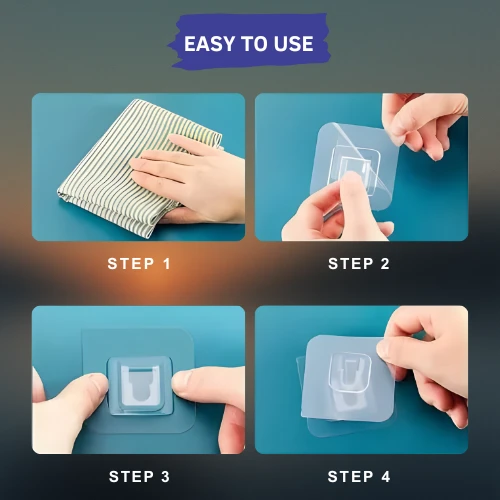 EASY TO USE

STEP 1

STEP 2

STEP 3

STEP 4