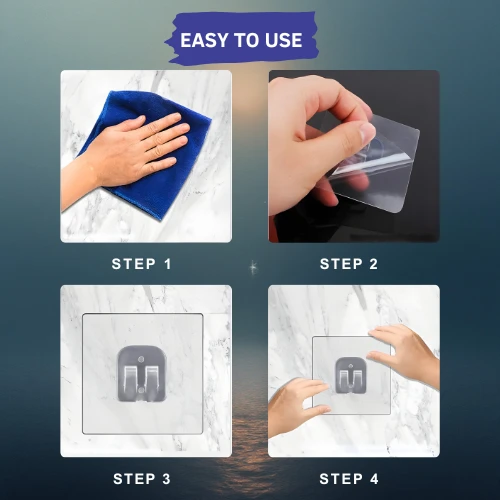 EASY TO USE

STEP 1

STEP 2

STEP 3

STEP 4