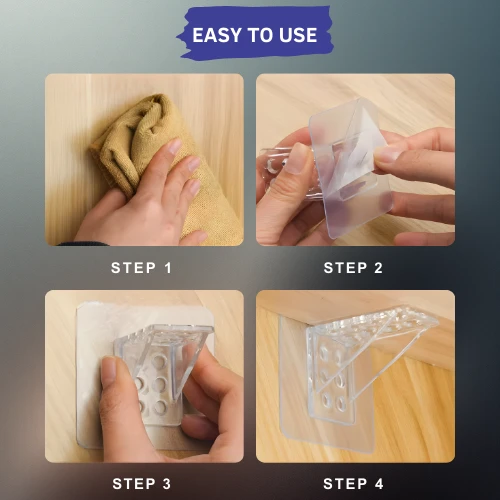 EASY TO USE

STEP 1

STEP 2

STEP 3

STEP 4