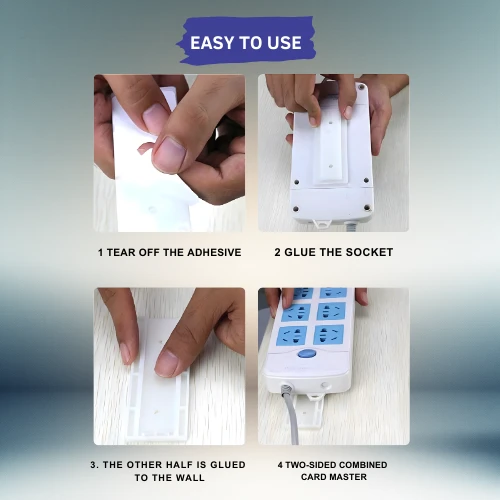 EASY TO USE

1 TEAR OFF THE ADHESIVE

2 GLUE THE SOCKET

3. THE OTHER HALF IS GLUED TO THE WALL

4 TWO-SIDED COMBINED CARD MASTER