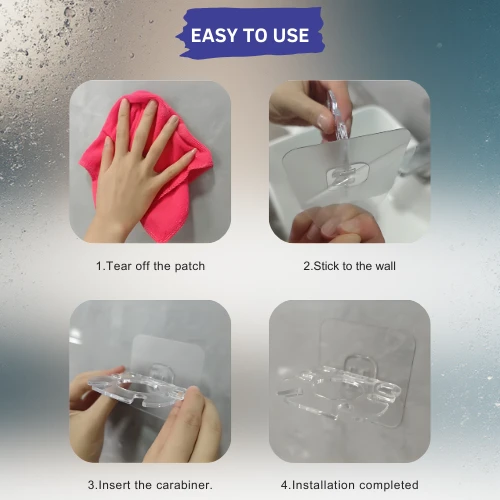 EASY TO USE

1.Tear off the patch

2.Stick to the wall

3.Insert the carabiner.

4.Installation completed