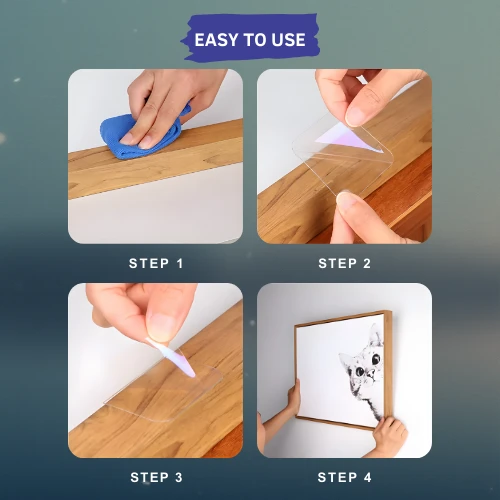 EASY TO USE

STEP 1

STEP 2

STEP 3

STEP 4