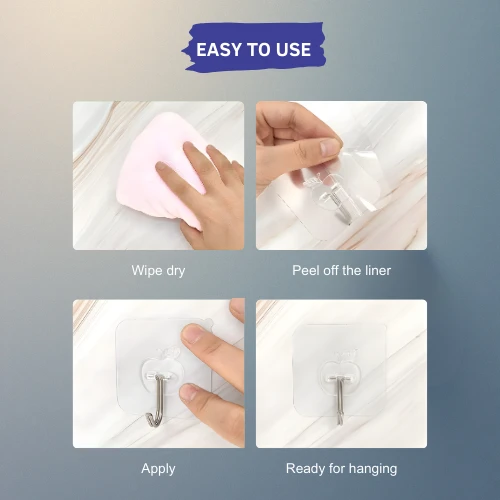 EASY TO USE

Wipe dry

Peel off the liner

Apply

Ready for hanging