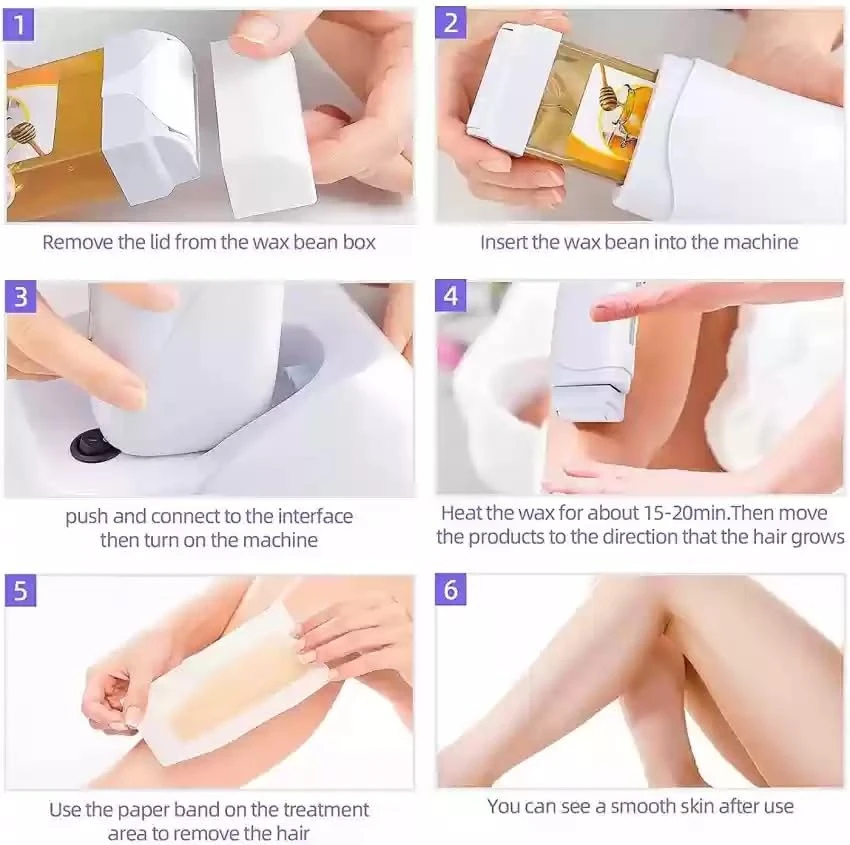 1

Remove the lid from the wax bean box

2

Insert the wax bean into the machine

3

push and connect to the interface then turn on the machine

4

Heat the wax for about 15-20min.Then move the products to the direction that the hair grows

5

Use the paper band on the treatment area to remove the hair

6

You can see a smooth skin after use