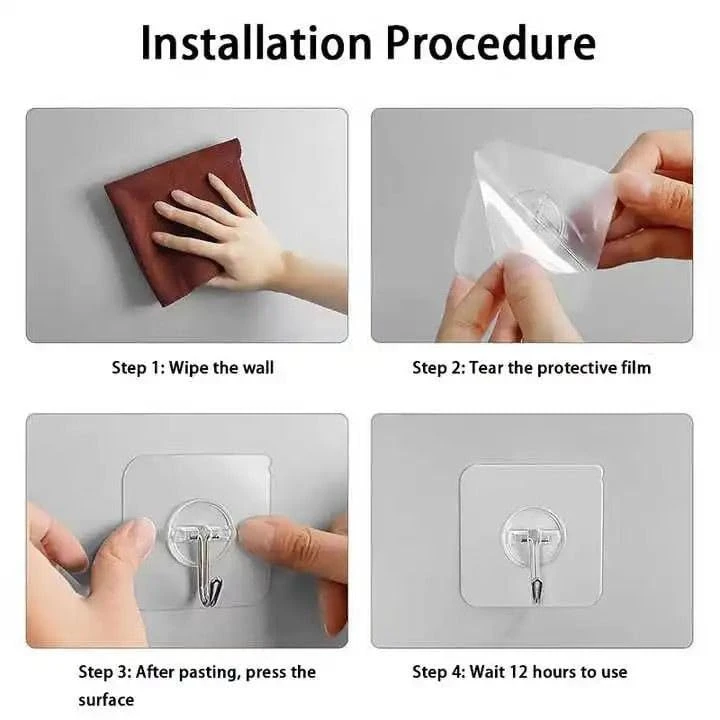 Installation Procedure

Step 1: Wipe the wall

Step 2: Tear the protective film

Step 3: After pasting, press the surface

Step 4: Wait 12 hours to use