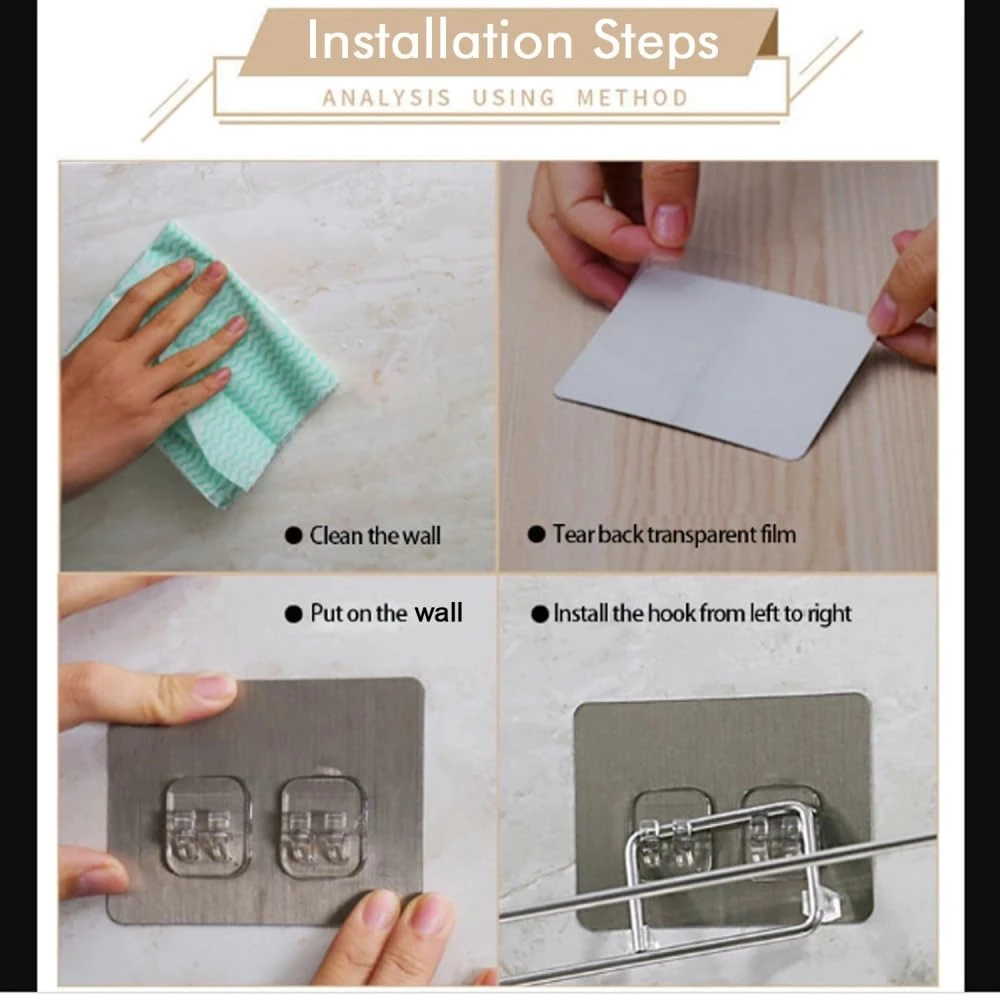 Installation Steps

ANALYSIS USING METHOD

● Clean the wall

● Tear back transparent film

● Put on the wall

● Install the hook from left to right