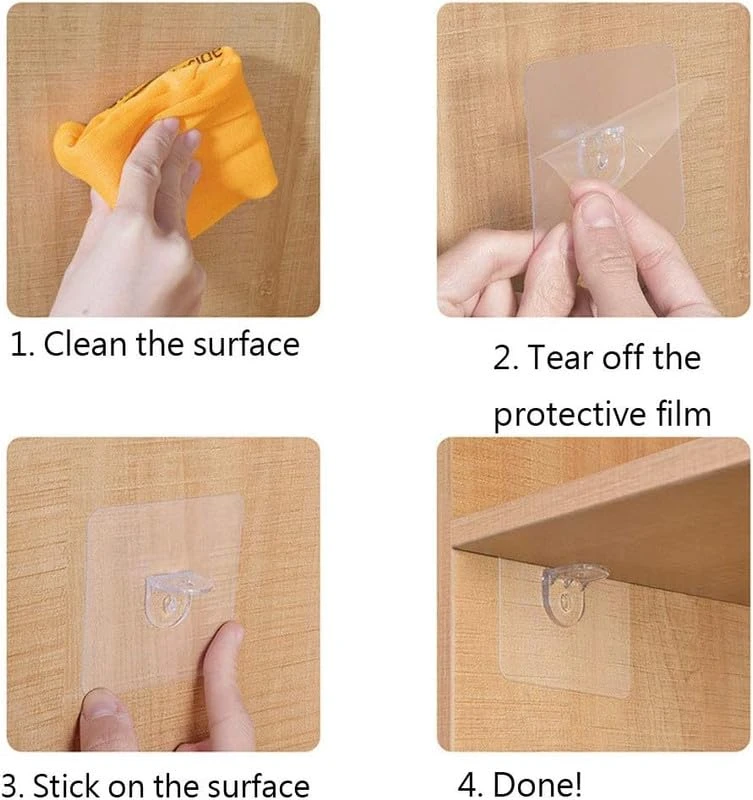 1. Clean the surface

2. Tear off the protective film

3. Stick on the surface

4. Done!