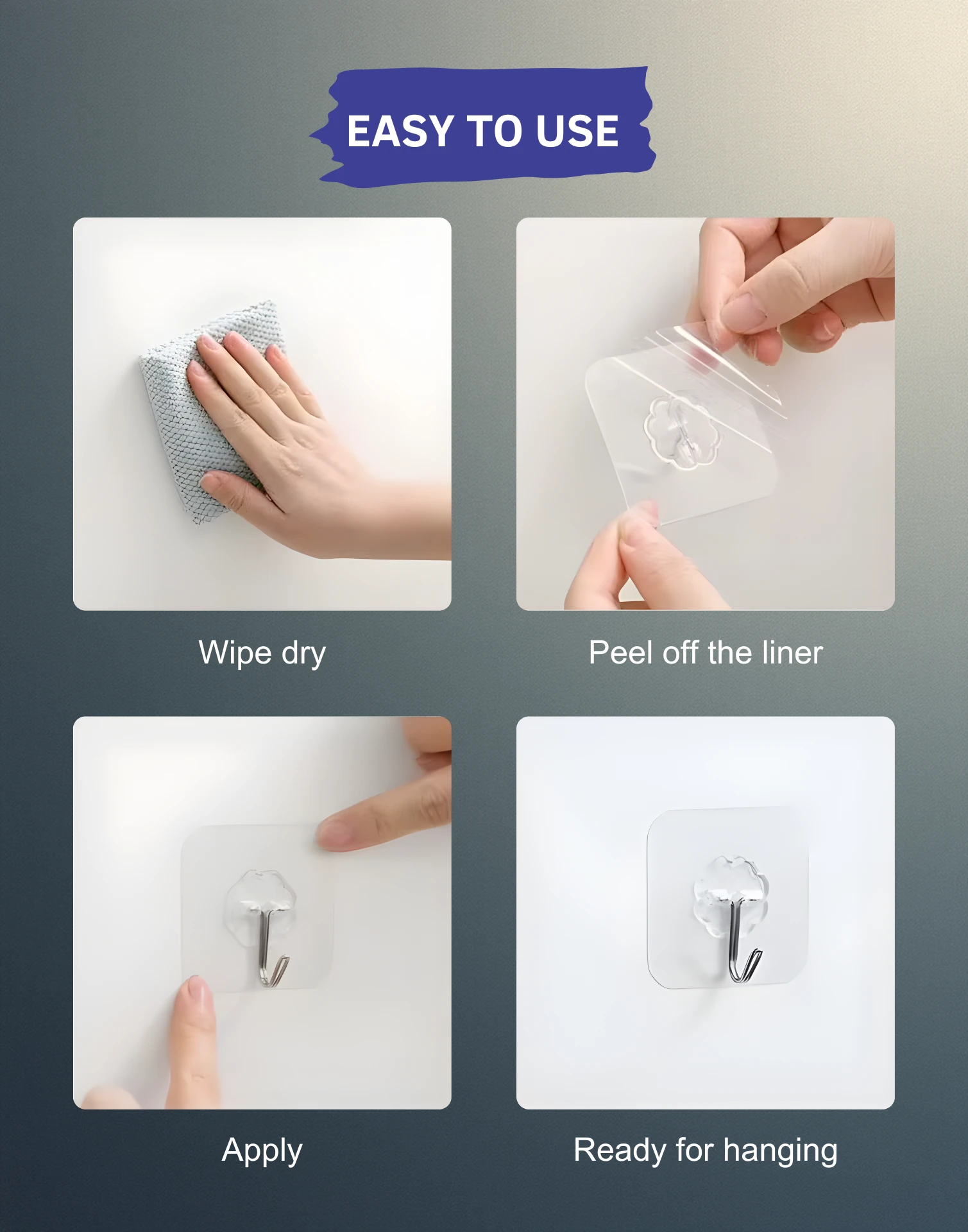 EASY TO USE

Wipe dry

Peel off the liner

Apply

Ready for hanging