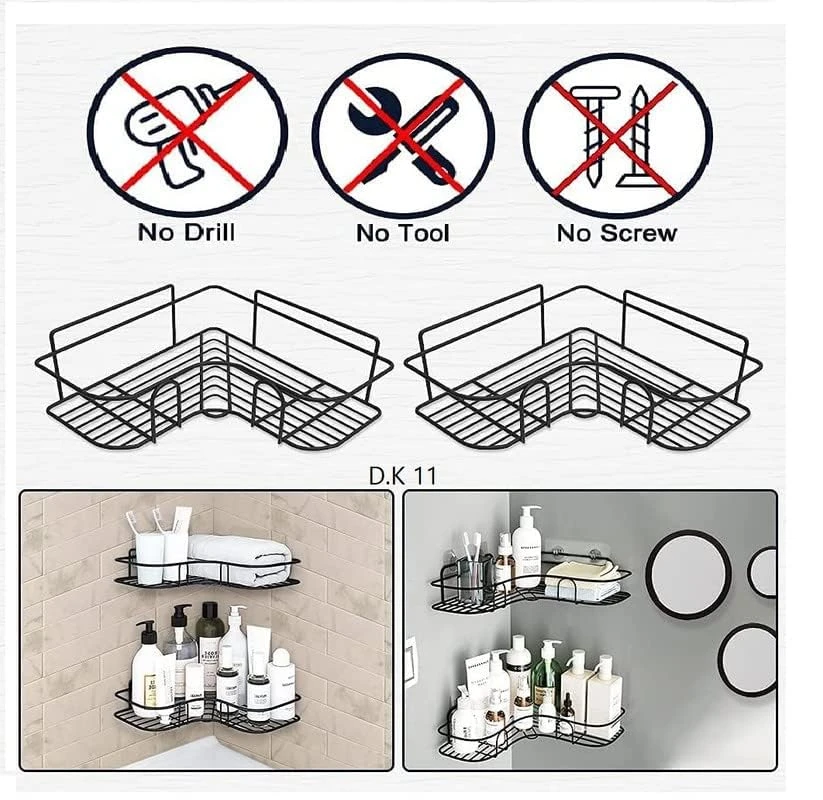 No Drill

No Tool

No Screw

D.K 11