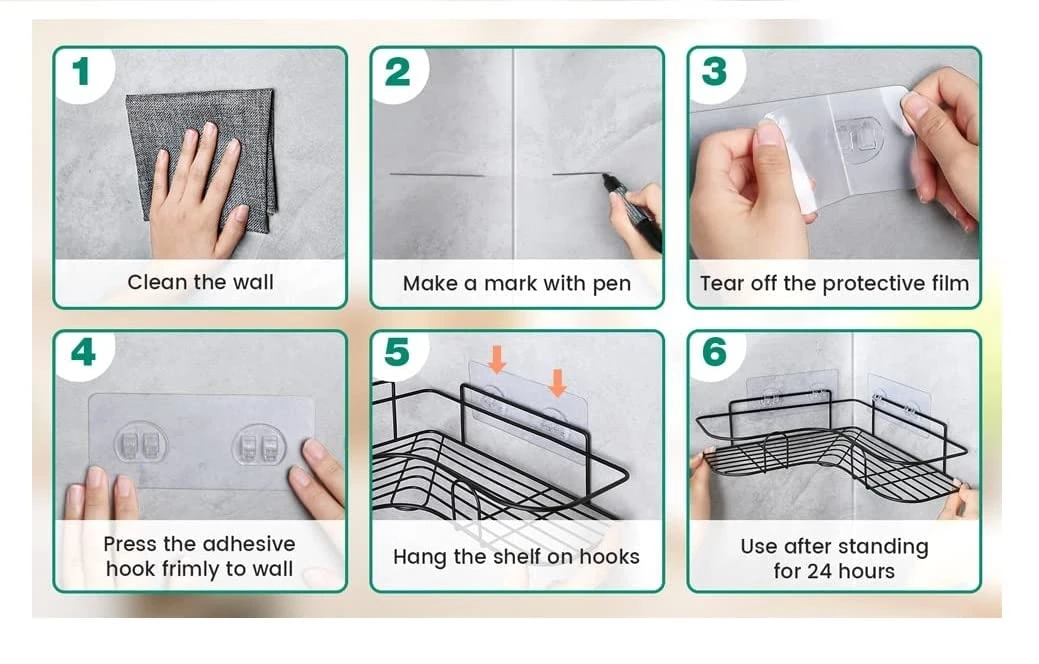 1
Clean the wall

2
Make a mark with pen

3
Tear off the protective film

4
Press the adhesive hook frimly to wall

5
Hang the shelf on hooks

6
Use after standing for 24 hours