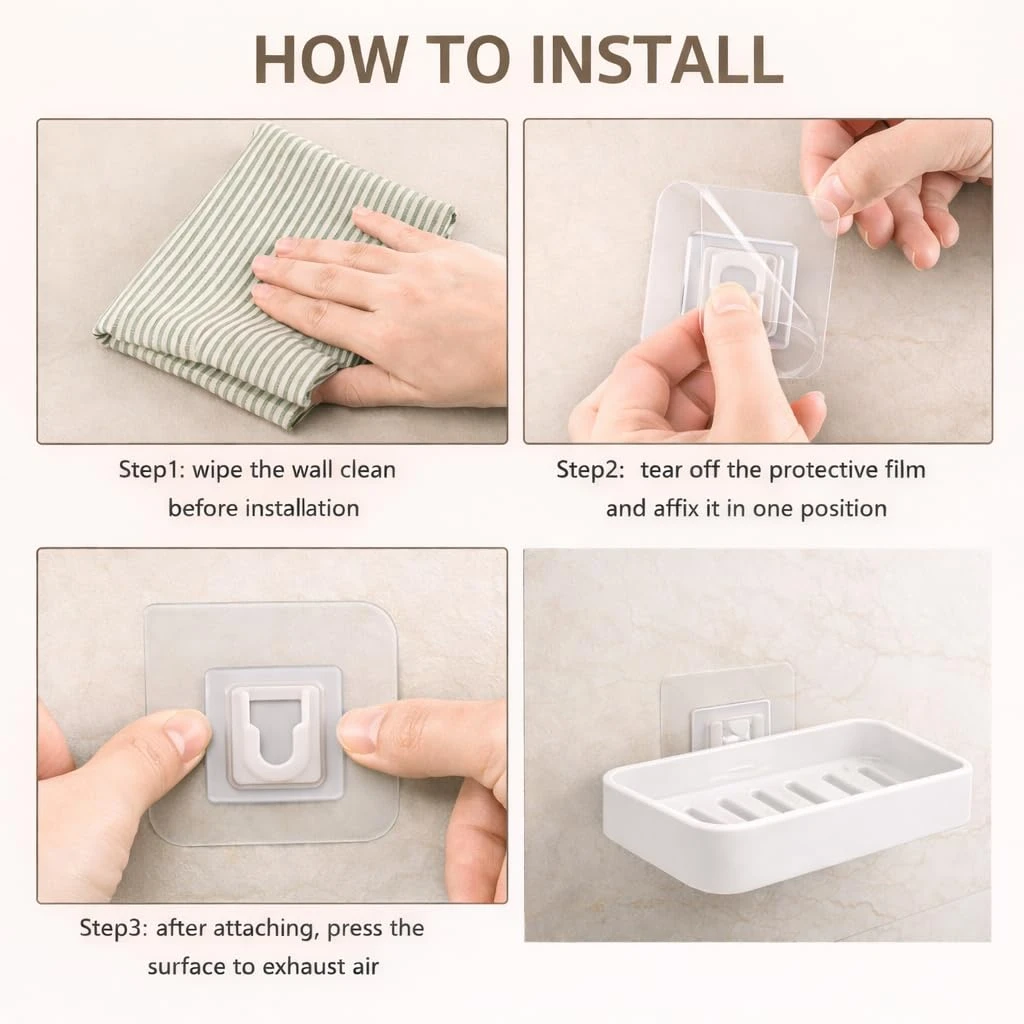 HOW TO INSTALL

Step1: wipe the wall clean before installation

Step2: tear off the protective film and affix it in one position

Step3: after attaching, press the surface to exhaust air