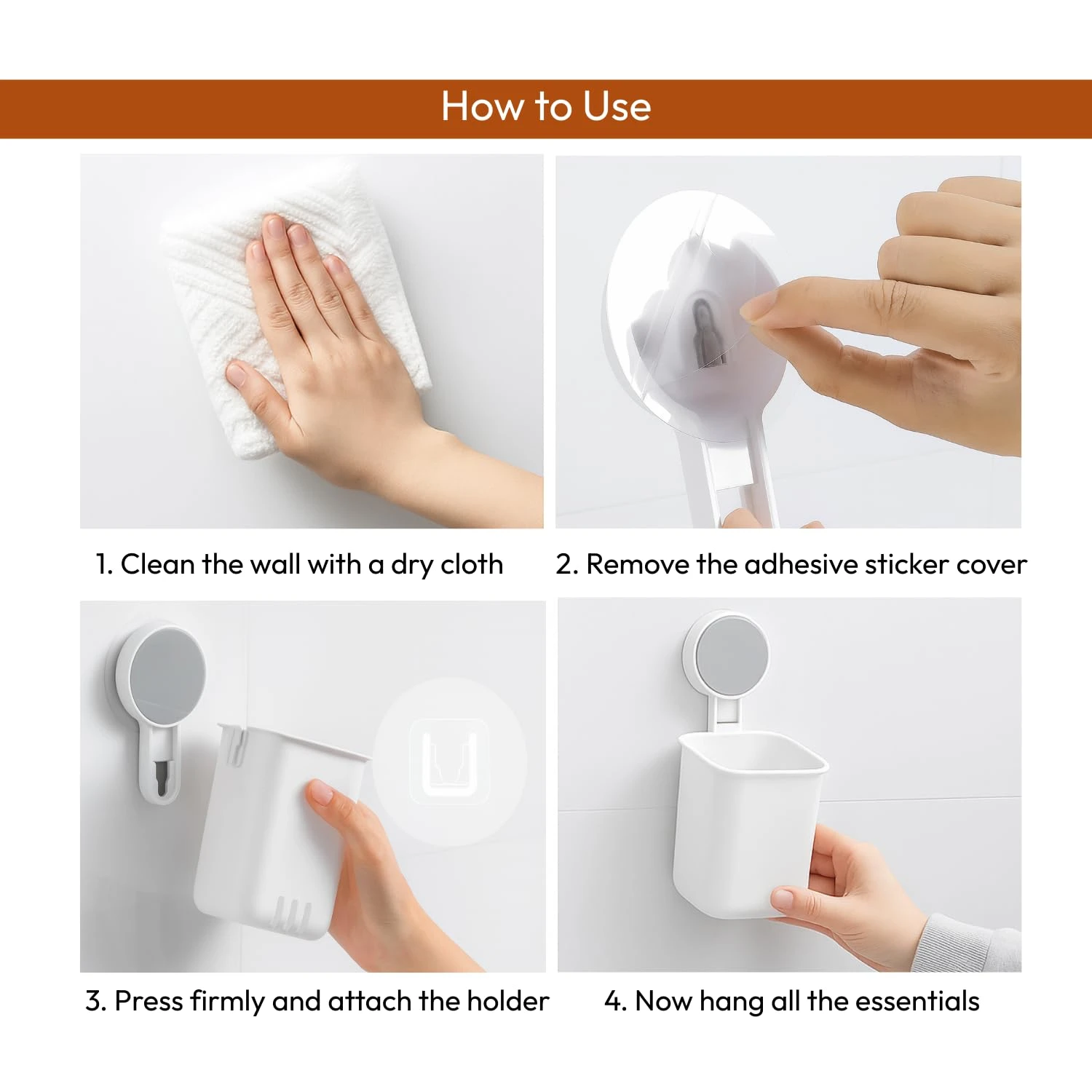 How to Use

1. Clean the wall with a dry cloth

2. Remove the adhesive sticker cover

3. Press firmly and attach the holder

4. Now hang all the essentials