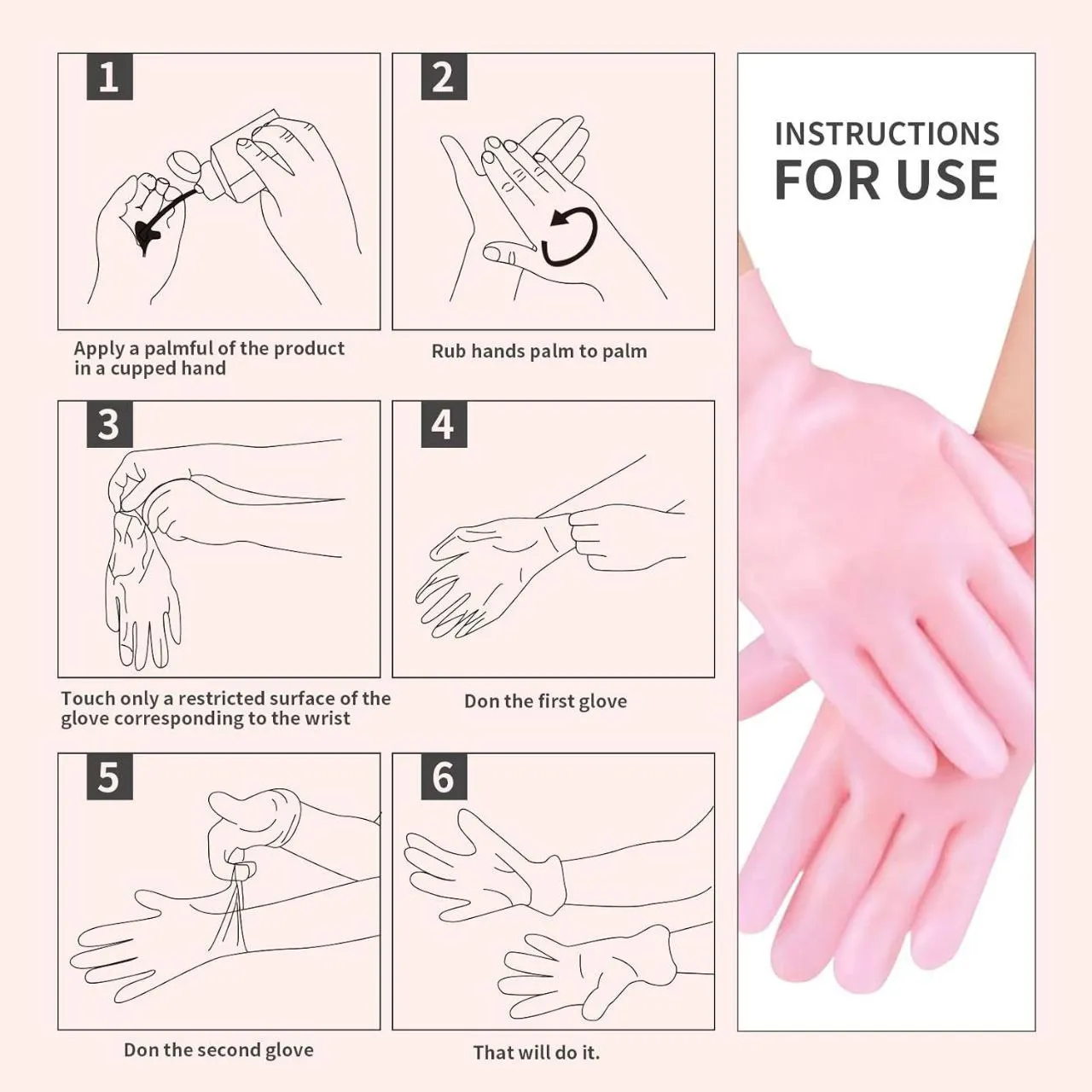 1

Apply a palmful of the product in a cupped hand

2

Rub hands palm to palm

3

Touch only a restricted surface of the glove corresponding to the wrist

4

Don the first glove

5

Don the second glove

6

That will do it.

INSTRUCTIONS FOR USE